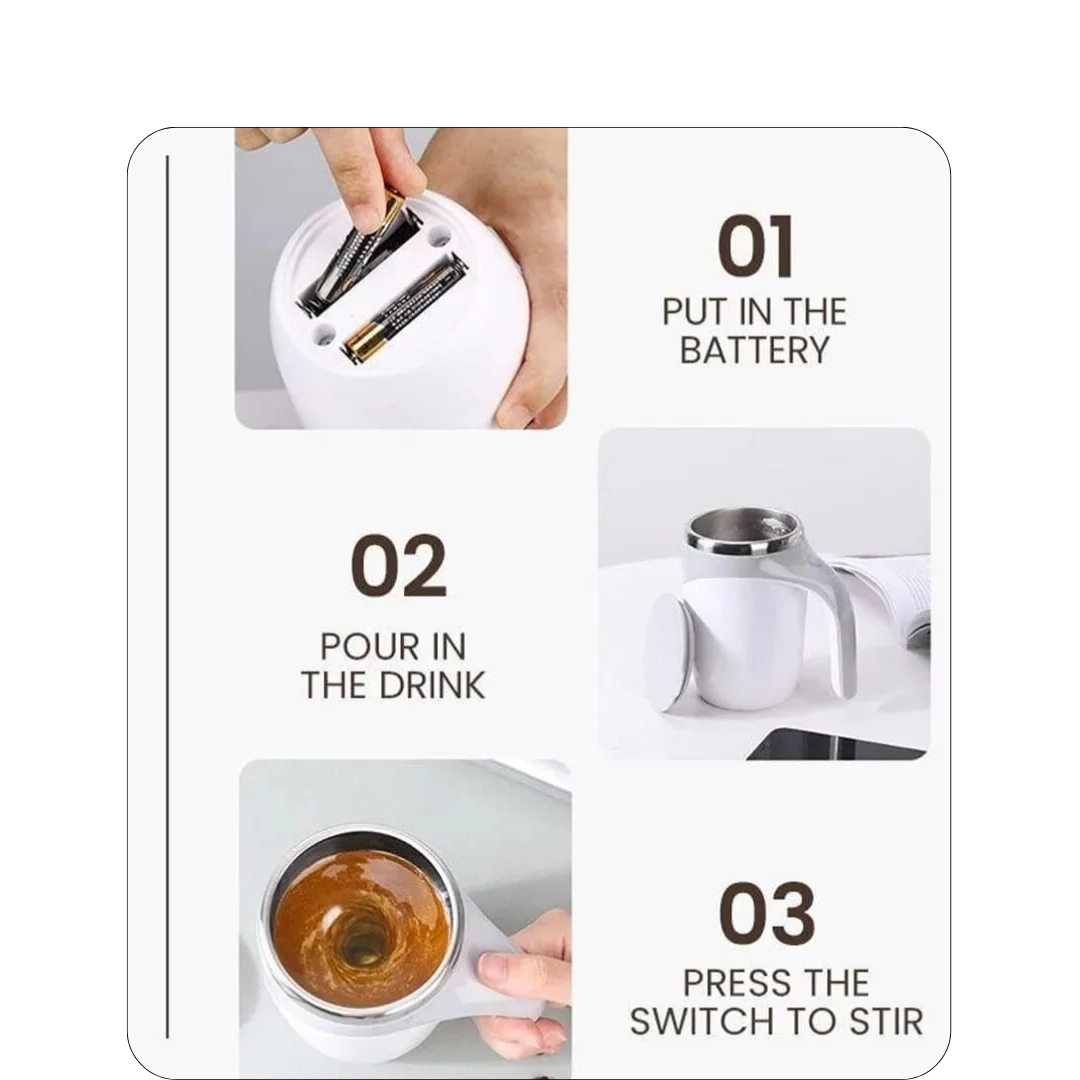 01
PUT IN THE BATTERY

02
POUR IN THE DRINK

03
PRESS THE SWITCH TO STIR